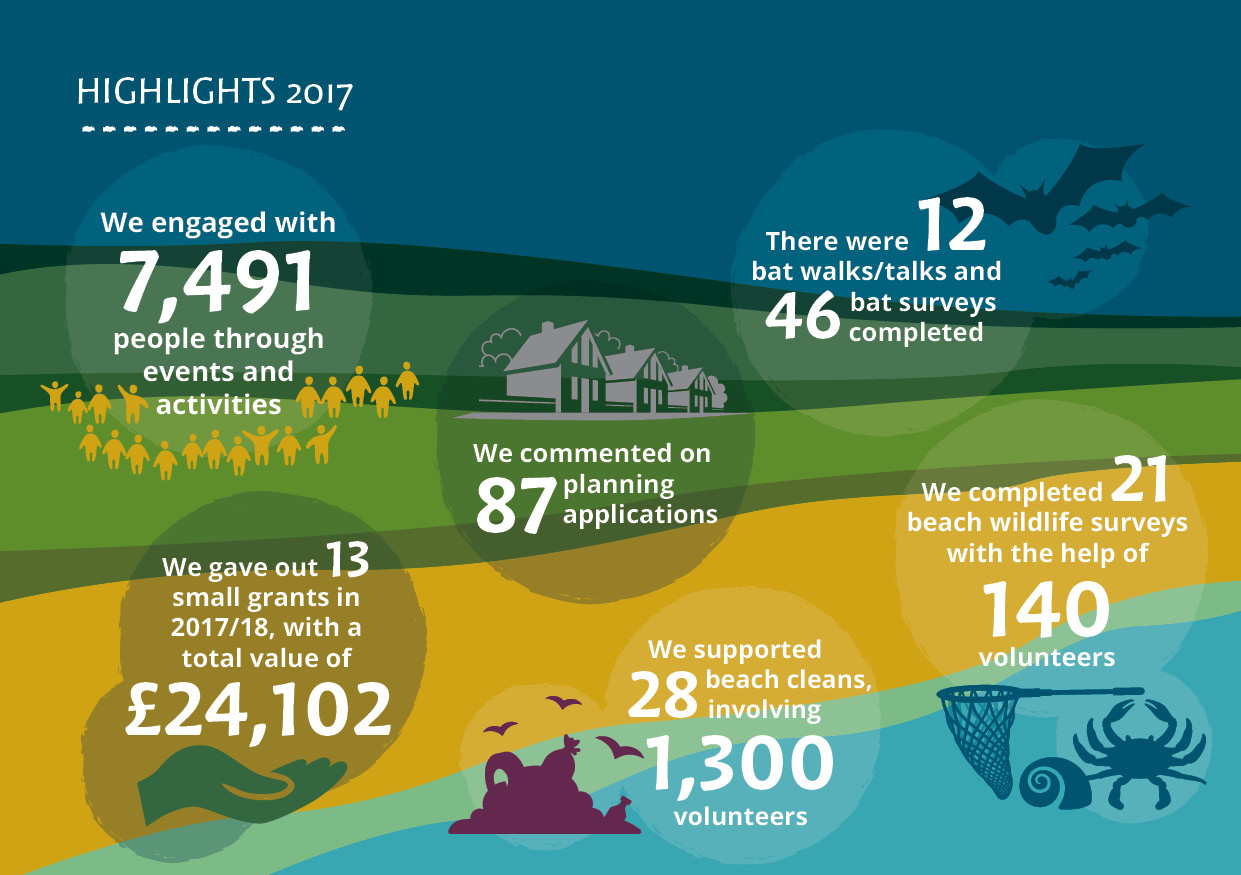 HIGHLIGHTS 2017

We engaged with 7,491 people through events and activities

There were 12 bat walks/talks and 46 bat surveys completed

We commented on 87 planning applications

We completed 21 beach wildlife surveys with the help of 140 volunteers

We gave out 13 small grants in 2017/18, with a total value of £24,102

We supported 28 beach cleans, involving 1,300 volunteers